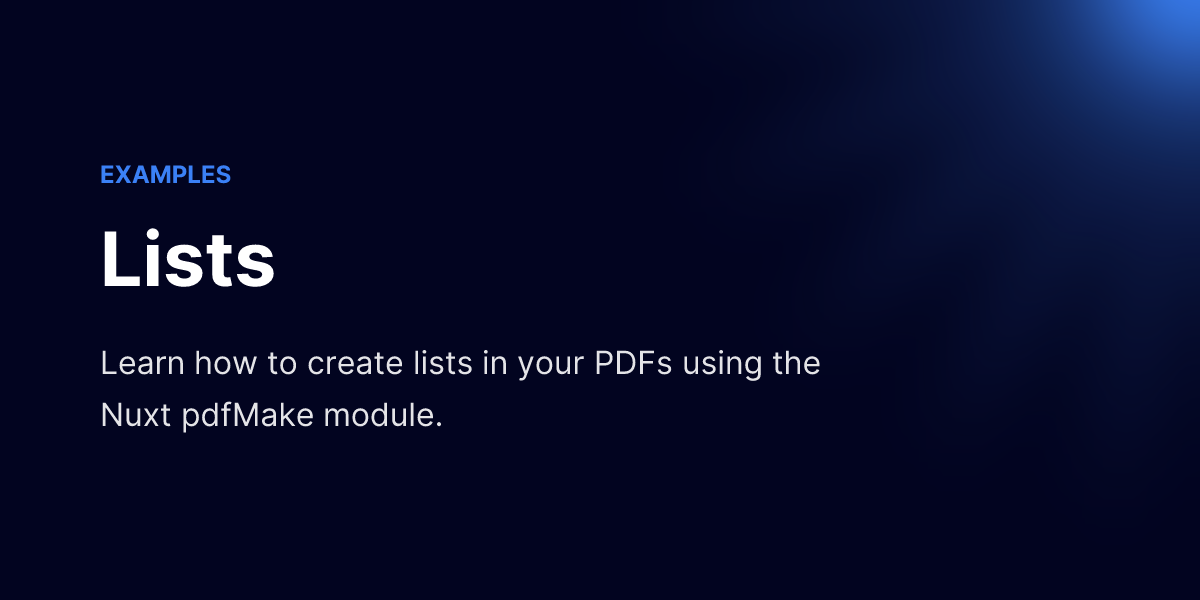 EXAMPLES

Lists

Learn how to create lists in your PDFs using the Nuxt pdfMake module.